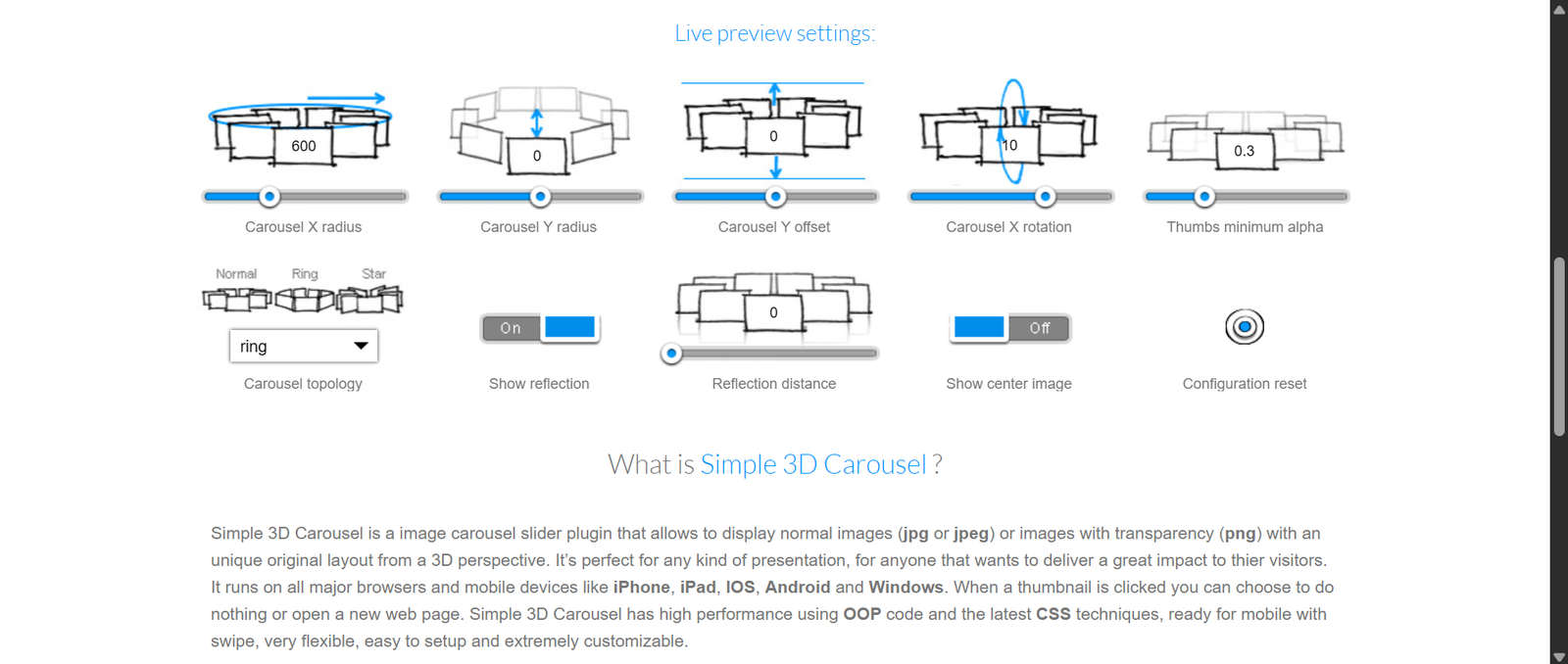 Live preview settings:

600

Carousel X radius

0

Carousel Y radius

0

Carousel Y offset

10

Carousel X rotation

0.3

Thumbs minimum alpha

Normal Ring Star

ring

Carousel topology

On

Show reflection

0

Reflection distance

Off

Show center image

Configuration reset

What is Simple 3D Carousel ?

Simple 3D Carousel is a image carousel slider plugin that allows to display normal images (jpg or jpeg) or images with transparency (png) with an unique original layout from a 3D perspective. It's perfect for any kind of presentation, for anyone that wants to deliver a great impact to thier visitors. It runs on all major browsers and mobile devices like iPhone, iPad, IOS, Android and Windows. When a thumbnail is clicked you can choose to do nothing or open a new web page. Simple 3D Carousel has high performance using OOP code and the latest CSS techniques, ready for mobile with swipe, very flexible, easy to setup and extremely customizable.